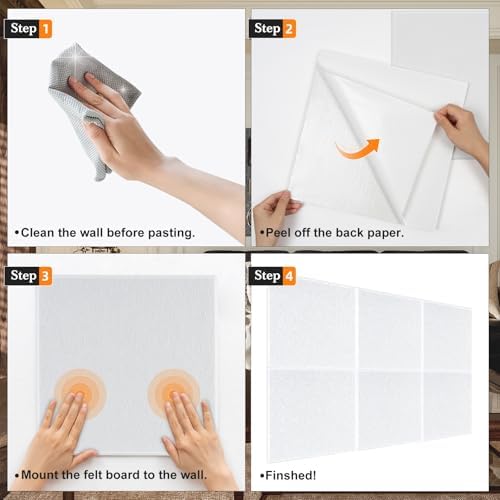 Step 1

•Clean the wall before pasting.

Step 2

•Peel off the back paper.

Step 3

•Mount the felt board to the wall.

Step 4

•Finshed!