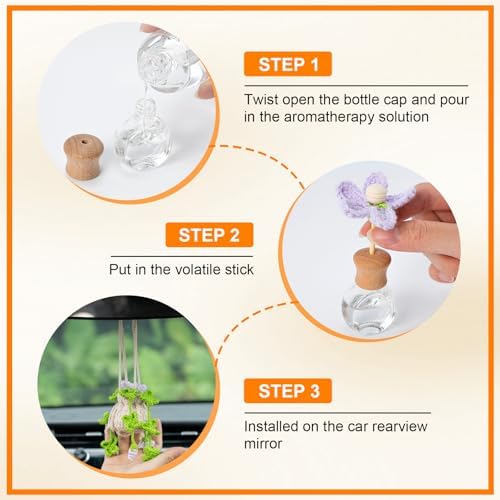 STEP 1

Twist open the bottle cap and pour in the aromatherapy solution

STEP 2

Put in the volatile stick

STEP 3

Installed on the car rearview mirror