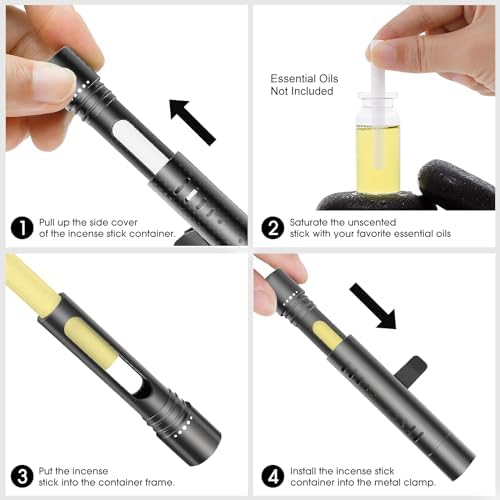 1 Pull up the side cover of the incense stick container.

Essential Oils Not Included

2 Saturate the unscented stick with your favorite essential oils

3 Put the incense stick into the container frame.

4 Install the incense stick container into the metal clamp.