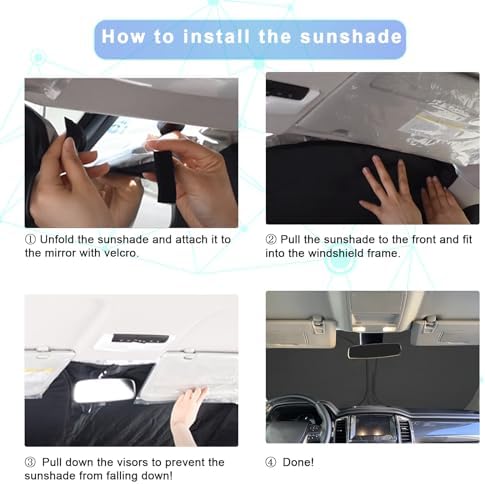 How to install the sunshade

① Unfold the sunshade and attach it to the mirror with velcro.

② Pull the sunshade to the front and fit into the windshield frame.

③ Pull down the visors to prevent the sunshade from falling down!

④ Done!