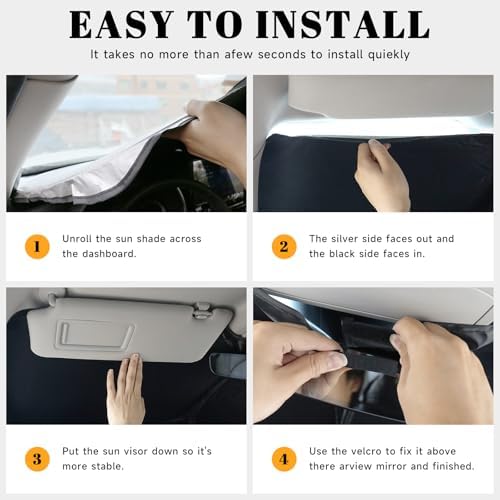 EASY TO INSTALL

It takes no more than afew seconds to install quiekly

1 Unroll the sun shade across the dashboard.

2 The silver side faces out and the black side faces in.

3 Put the sun visor down so it's more stable.

4 Use the velcro to fix it above there arview mirror and finished.