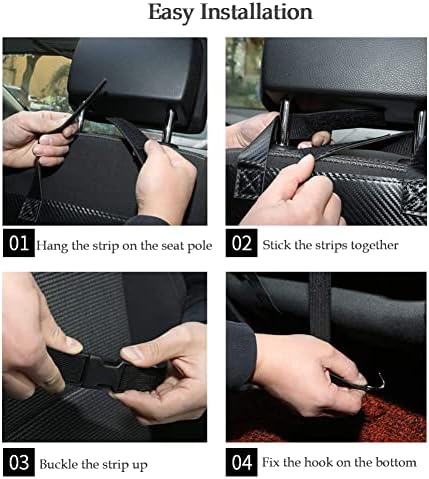 Easy Installation

01 Hang the strip on the seat pole

02 Stick the strips together

03 Buckle the strip up

04 Fix the hook on the bottom