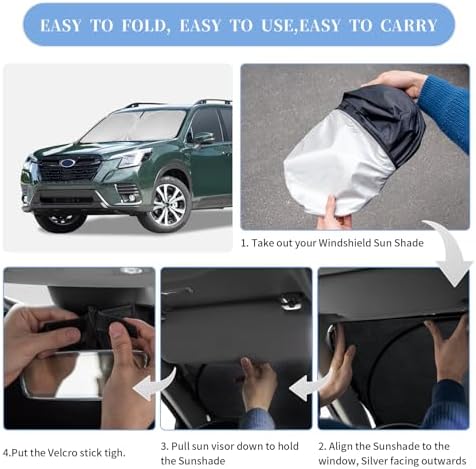 EASY TO FOLD, EASY TO USE,EASY TO CARRY

1. Take out your Windshield Sun Shade

4.Put the Velcro stick tigh.

3. Pull sun visor down to hold the Sunshade

2. Align the Sunshade to the window, Silver facing outwards