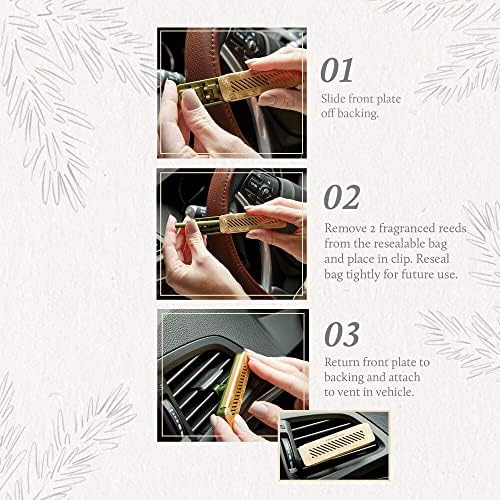 01
Slide front plate off backing.

02
Remove 2 fragranced reeds from the resealable bag and place in clip. Reseal bag tightly for future use.

03
Return front plate to backing and attach to vent in vehicle.