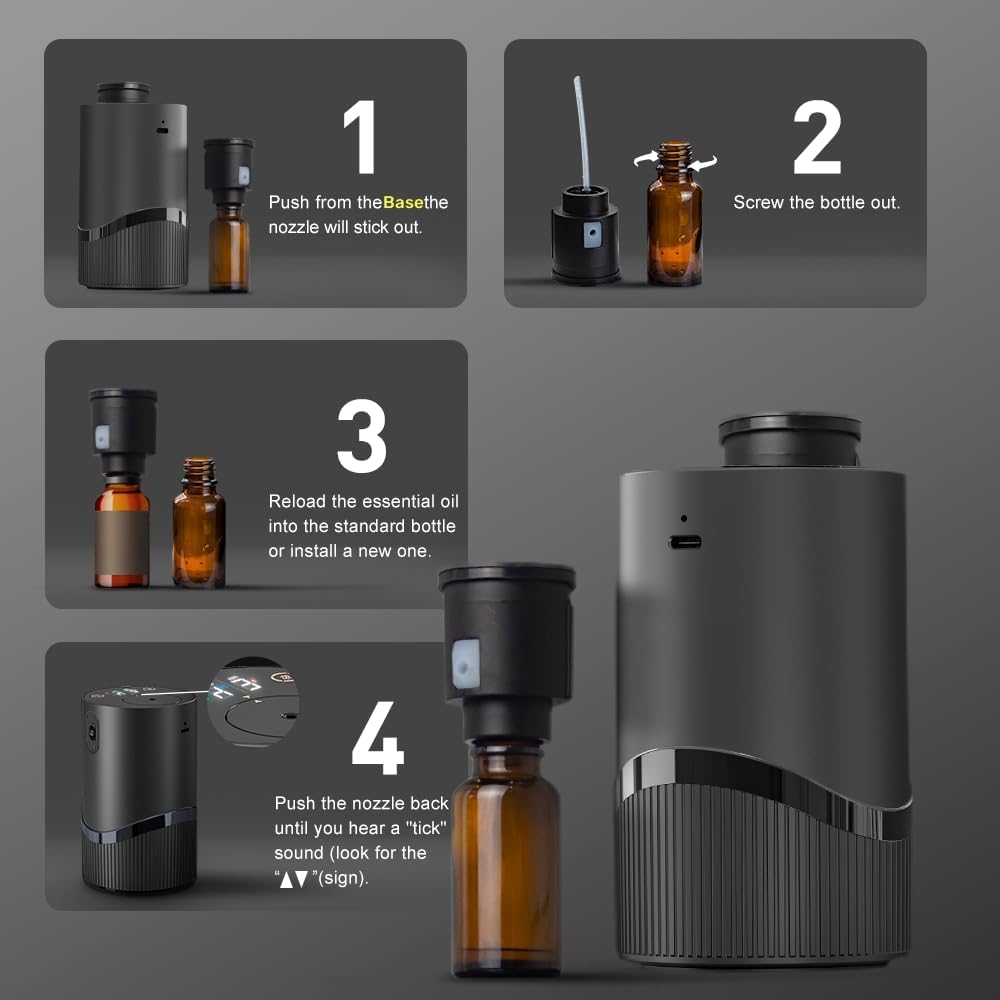 1

Push from theBasethe nozzle will stick out.

2

Screw the bottle out.

3

Reload the essential oil into the standard bottle or install a new one.

4

Push the nozzle back until you hear a "tick" sound (look for the "▲▼"(sign).