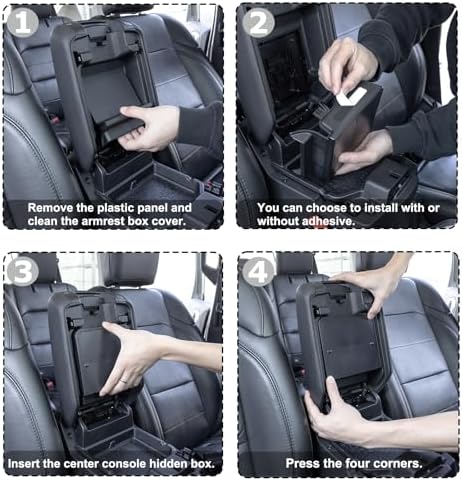 1

Remove the plastic panel and clean the armrest box cover.

2

You can choose to install with or without adhesive.

3

Insert the center console hidden box.

4

Press the four corners.