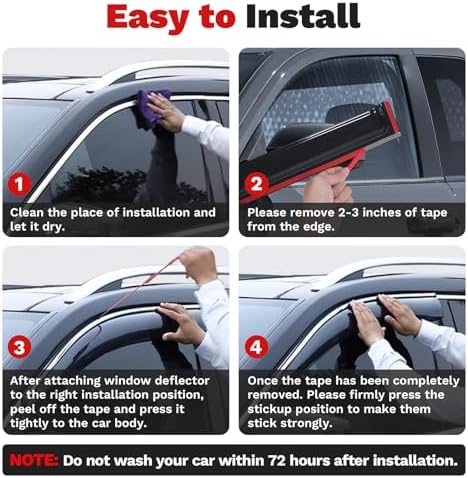 Easy to Install

1
Clean the place of installation and let it dry.

2
Please remove 2-3 inches of tape from the edge.

3
After attaching window deflector to the right installation position, peel off the tape and press it tightly to the car body.

4
Once the tape has been completely removed. Please firmly press the stickup position to make them stick strongly.

NOTE: Do not wash your car within 72 hours after installation.