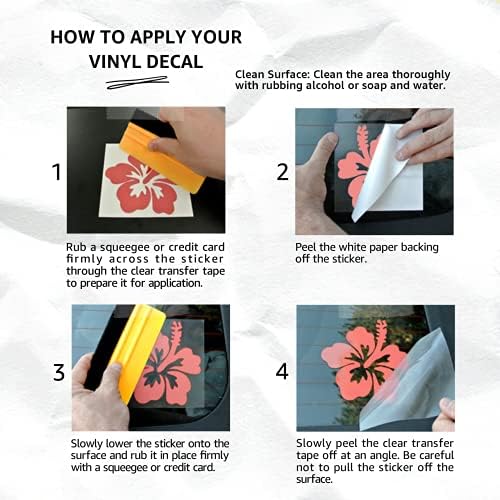 HOW TO APPLY YOUR VINYL DECAL

Clean Surface: Clean the area thoroughly with rubbing alcohol or soap and water.

1

Rub a squeegee or credit card firmly across the sticker through the clear transfer tape to prepare it for application.

2

Peel the white paper backing off the sticker.

3

Slowly lower the sticker onto the surface and rub it in place firmly with a squeegee or credit card.

4

Slowly peel the clear transfer tape off at an angle. Be careful not to pull the sticker off the surface.