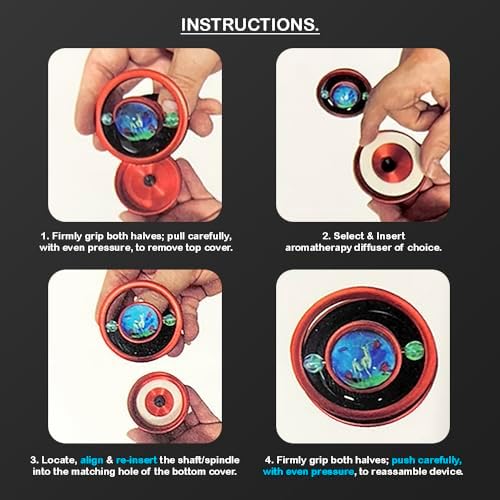 INSTRUCTIONS.

1. Firmly grip both halves; pull carefully, with even pressure, to remove top cover.

2. Select & Insert aromatherapy diffuser of choice.

3. Locate, align & re-insert the shaft/spindle into the matching hole of the bottom cover.

4. Firmly grip both halves; push carefully, with even pressure, to reassamble device.