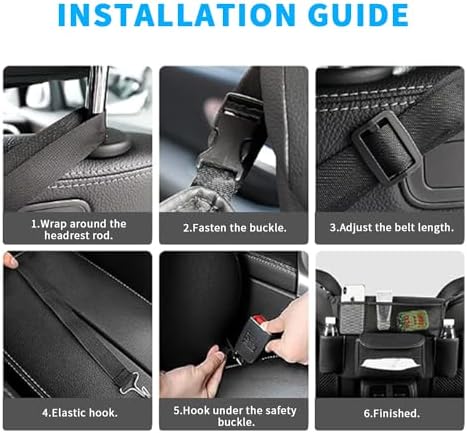 INSTALLATION GUIDE

1.Wrap around the headrest rod.

2.Fasten the buckle.

3.Adjust the belt length.

4.Elastic hook.

5.Hook under the safety buckle.

6.Finished.