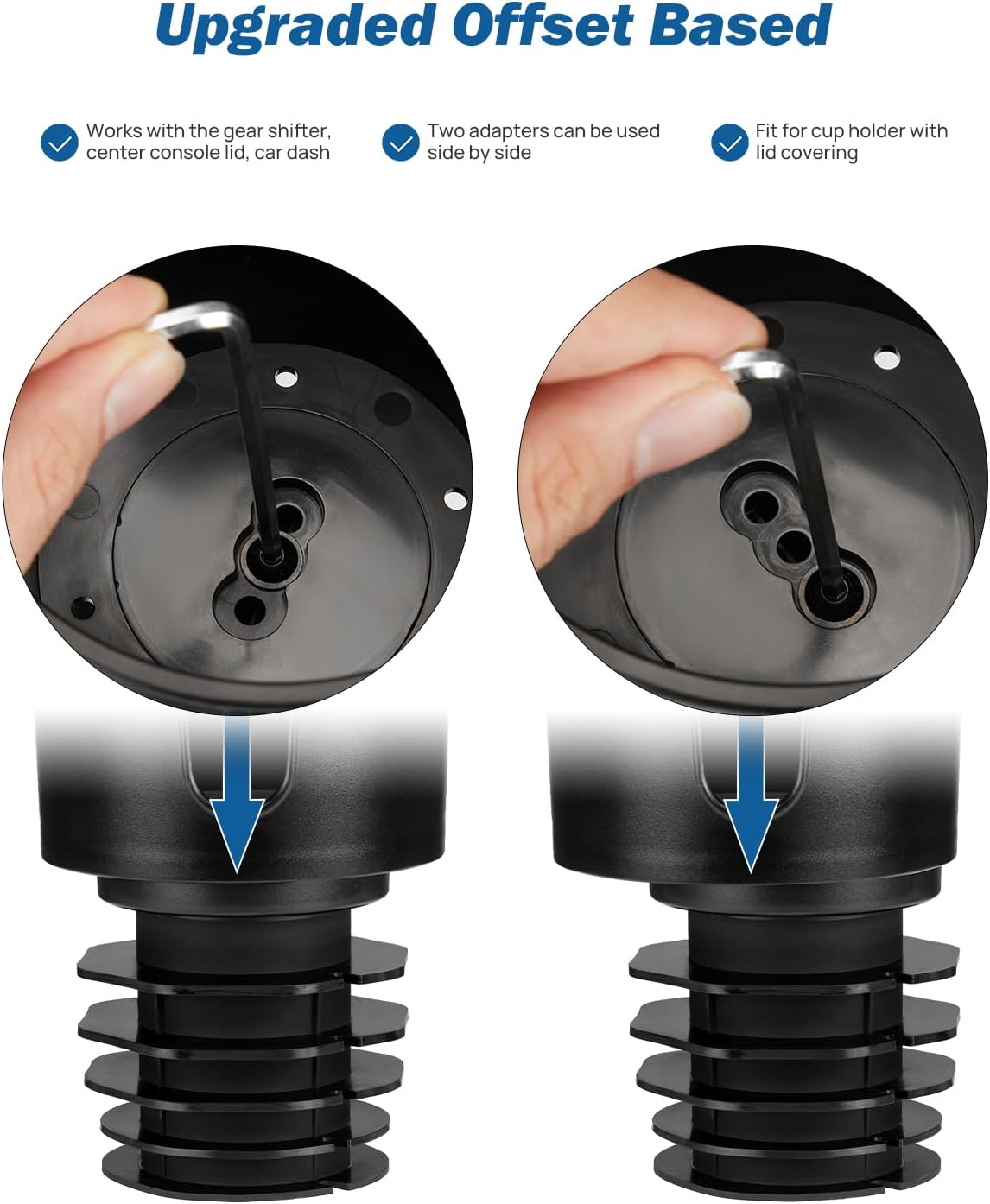 Upgraded Offset Based

Works with the gear shifter, center console lid, car dash

Two adapters can be used side by side

Fit for cup holder with lid covering