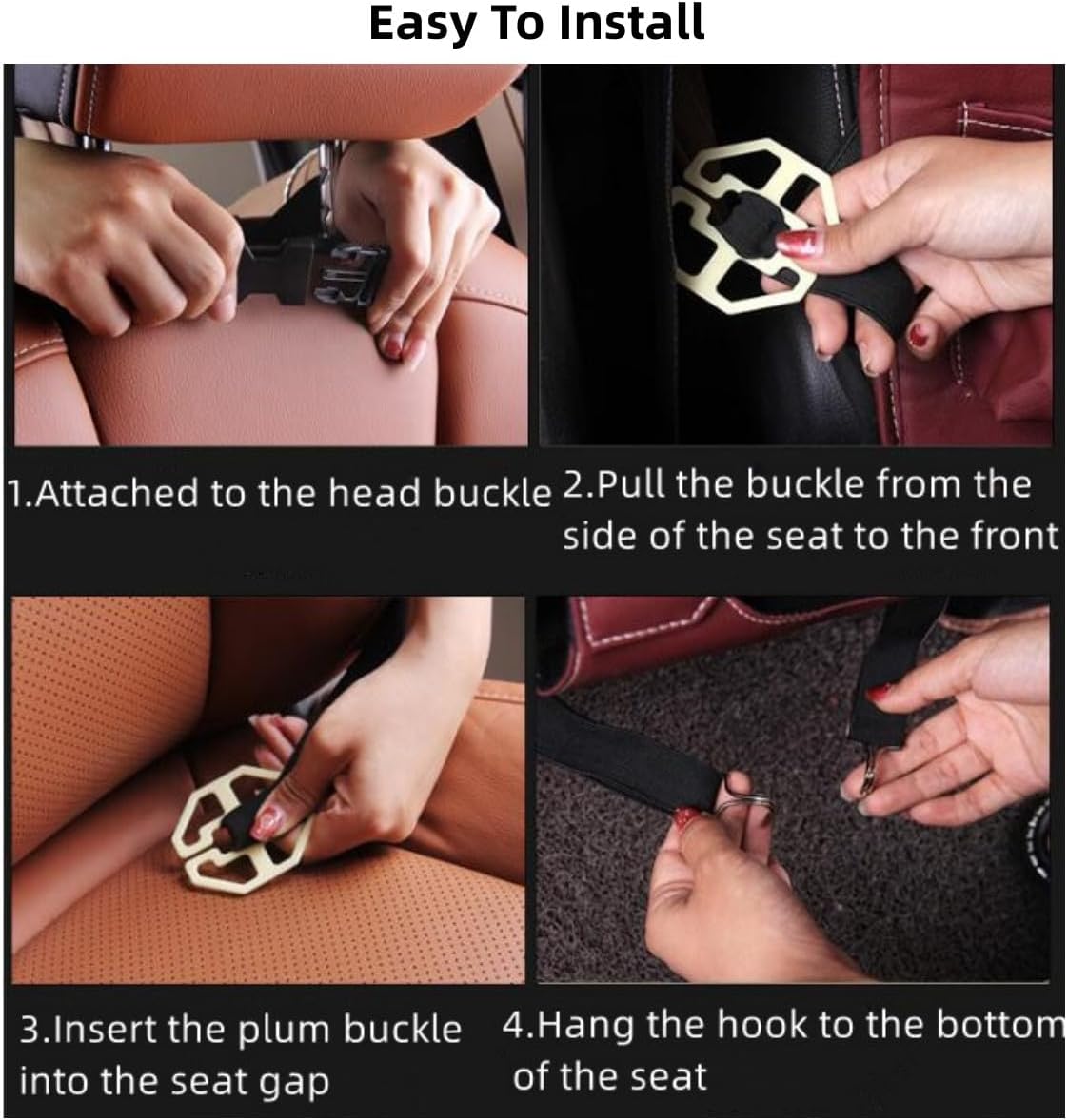 Easy To Install

1.Attached to the head buckle

2.Pull the buckle from the side of the seat to the front

3.Insert the plum buckle into the seat gap

4.Hang the hook to the bottom of the seat