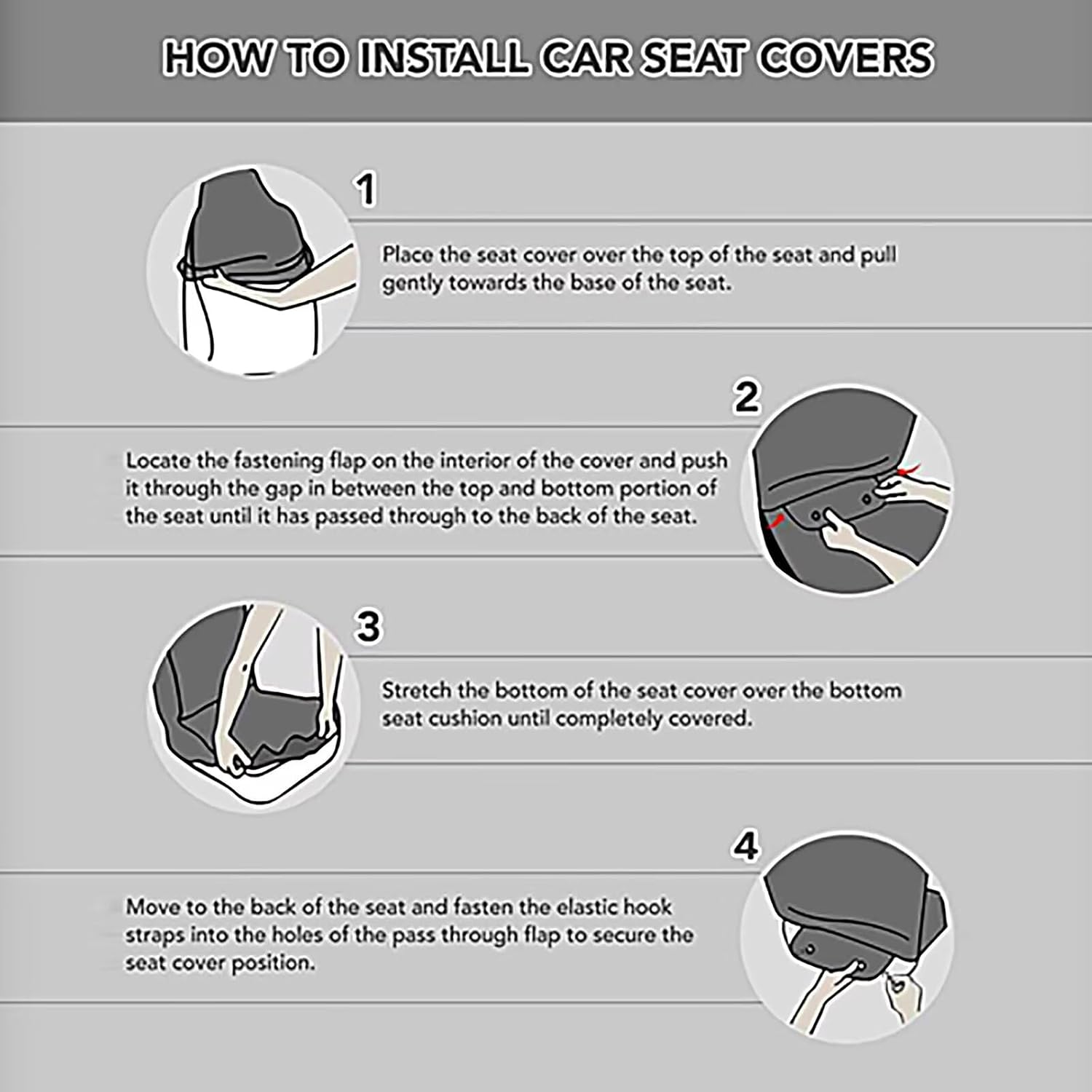 HOW TO INSTALL CAR SEAT COVERS

1

Place the seat cover over the top of the seat and pull gently towards the base of the seat.

2

Locate the fastening flap on the interior of the cover and push it through the gap in between the top and bottom portion of the seat until it has passed through to the back of the seat.

3

Stretch the bottom of the seat cover over the bottom seat cushion until completely covered.

4

Move to the back of the seat and fasten the elastic hook straps into the holes of the pass through flap to secure the seat cover position.