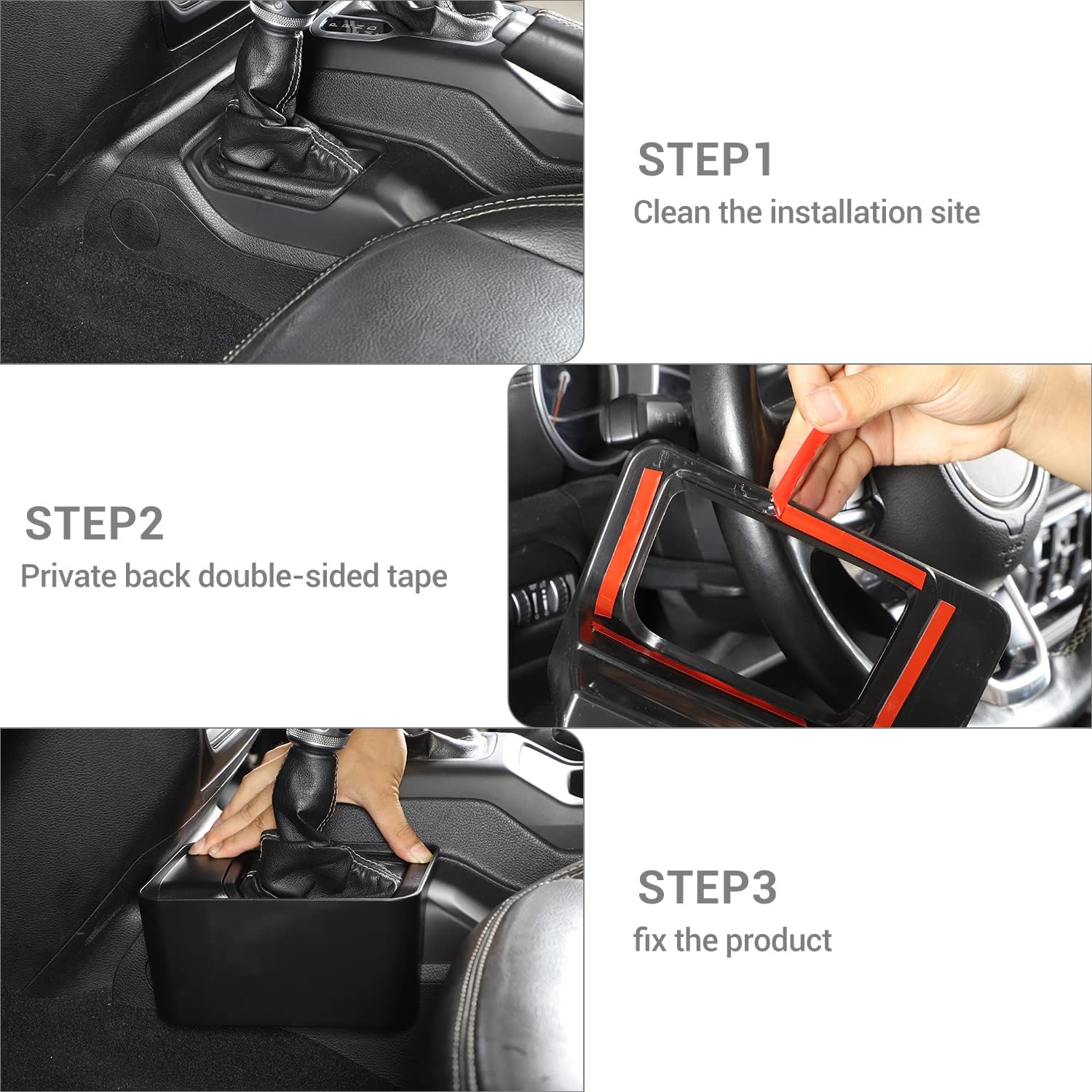 STEP1
Clean the installation site

STEP2
Private back double-sided tape

STEP3
fix the product