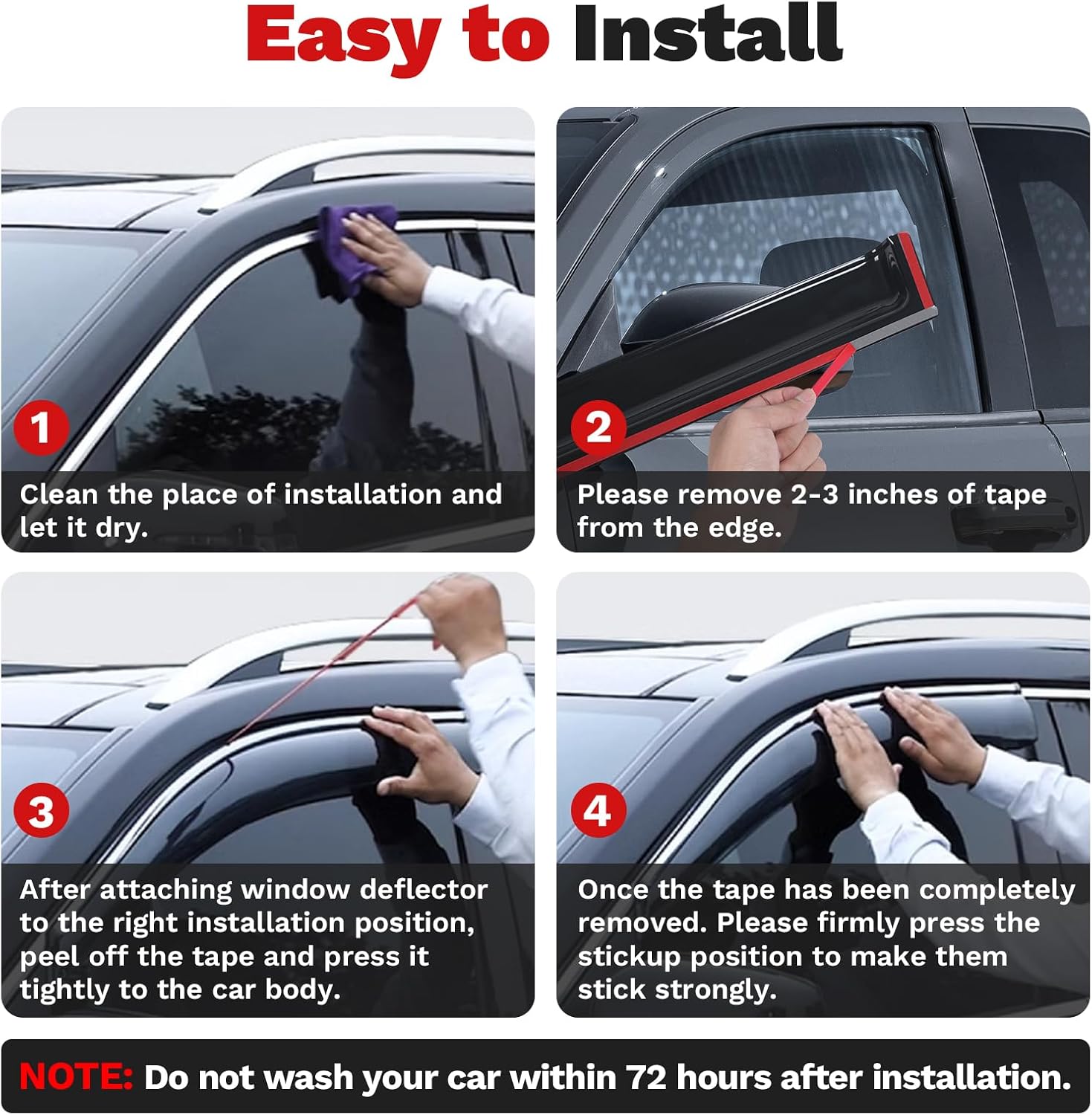 Easy to Install

1
Clean the place of installation and let it dry.

2
Please remove 2-3 inches of tape from the edge.

3
After attaching window deflector to the right installation position, peel off the tape and press it tightly to the car body.

4
Once the tape has been completely removed. Please firmly press the stickup position to make them stick strongly.

NOTE: Do not wash your car within 72 hours after installation.