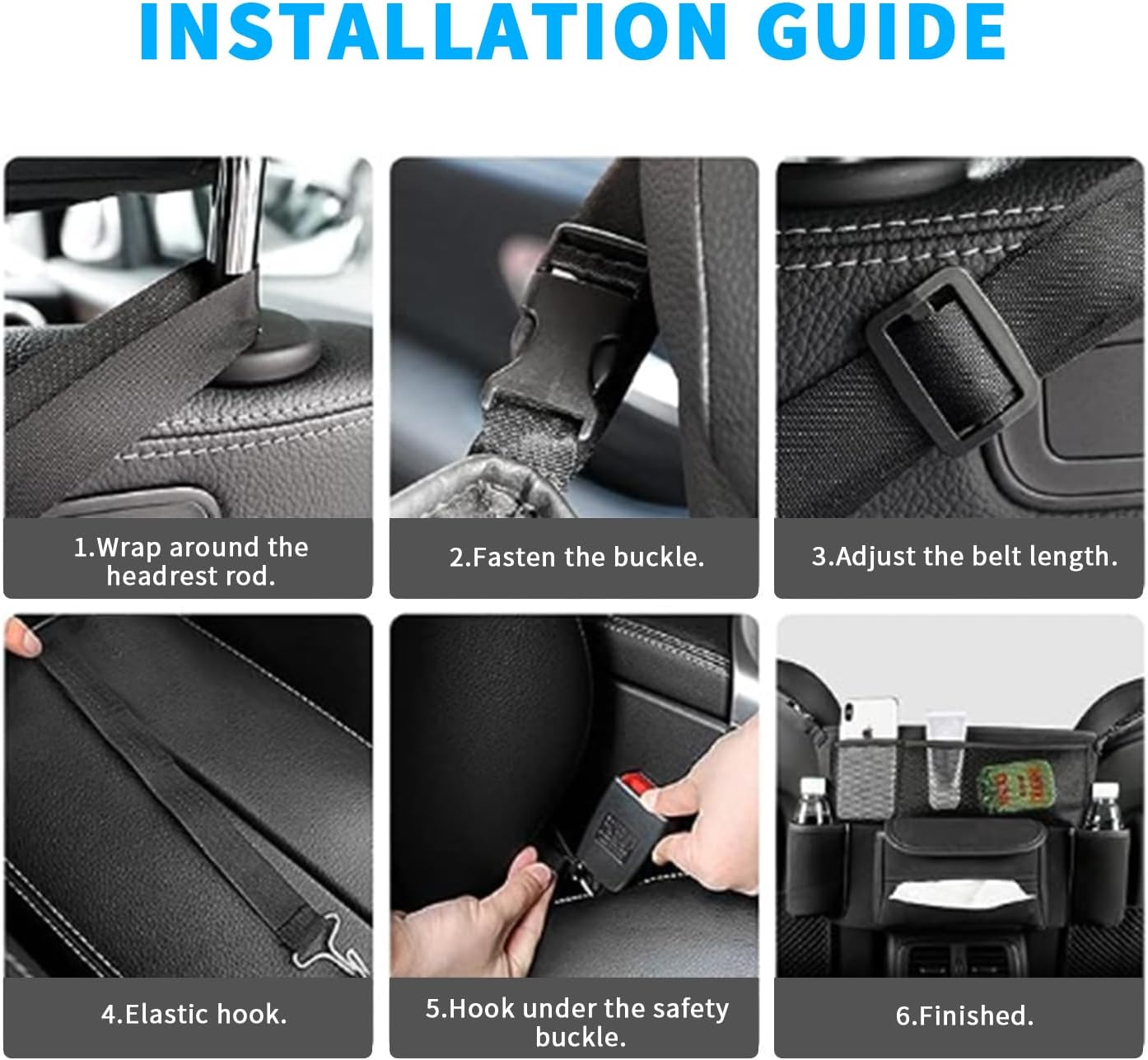 INSTALLATION GUIDE

1.Wrap around the headrest rod.

2.Fasten the buckle.

3.Adjust the belt length.

4.Elastic hook.

5.Hook under the safety buckle.

6.Finished.