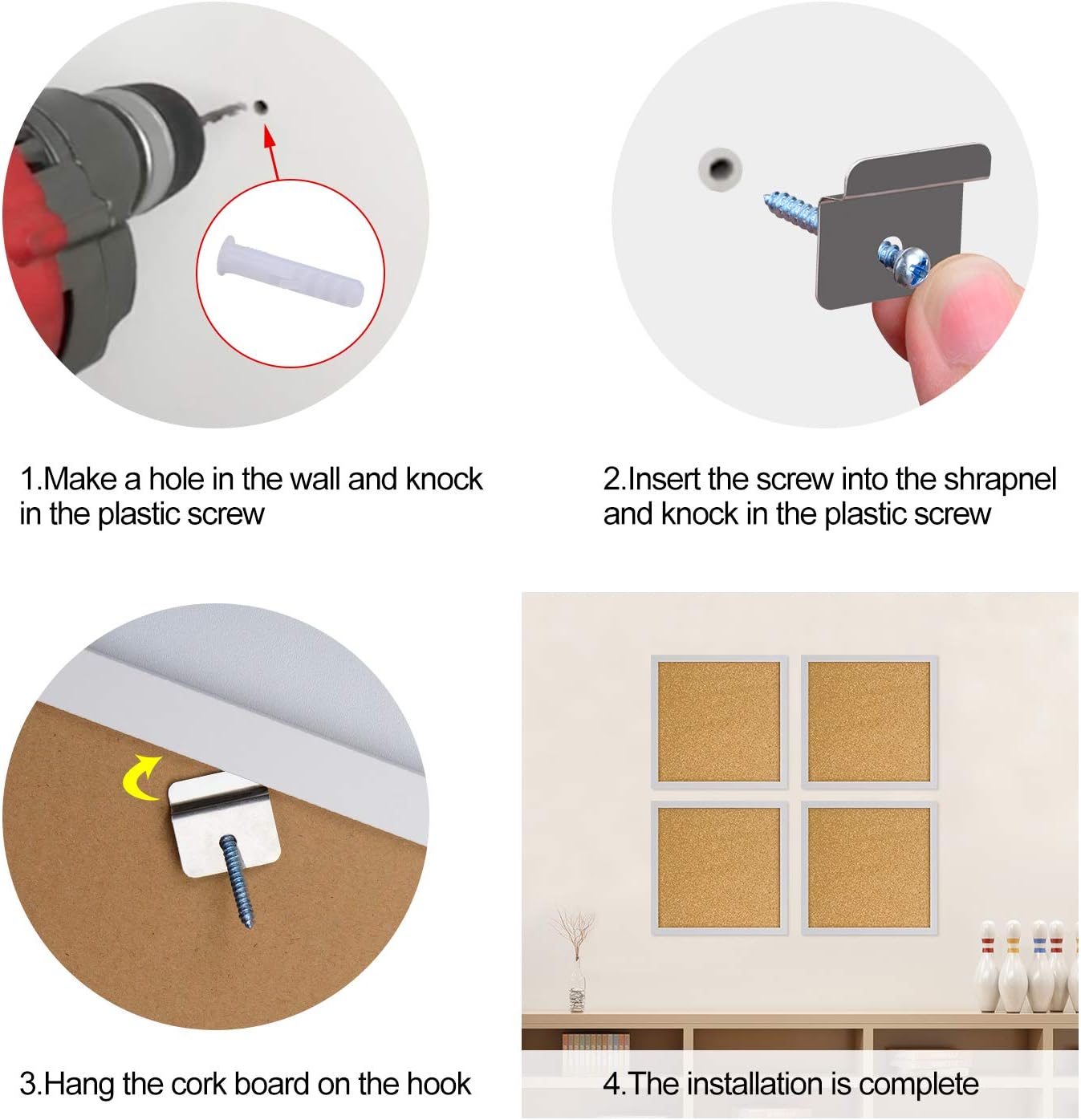 1.Make a hole in the wall and knock in the plastic screw

2.Insert the screw into the shrapnel and knock in the plastic screw

3.Hang the cork board on the hook

4.The installation is complete