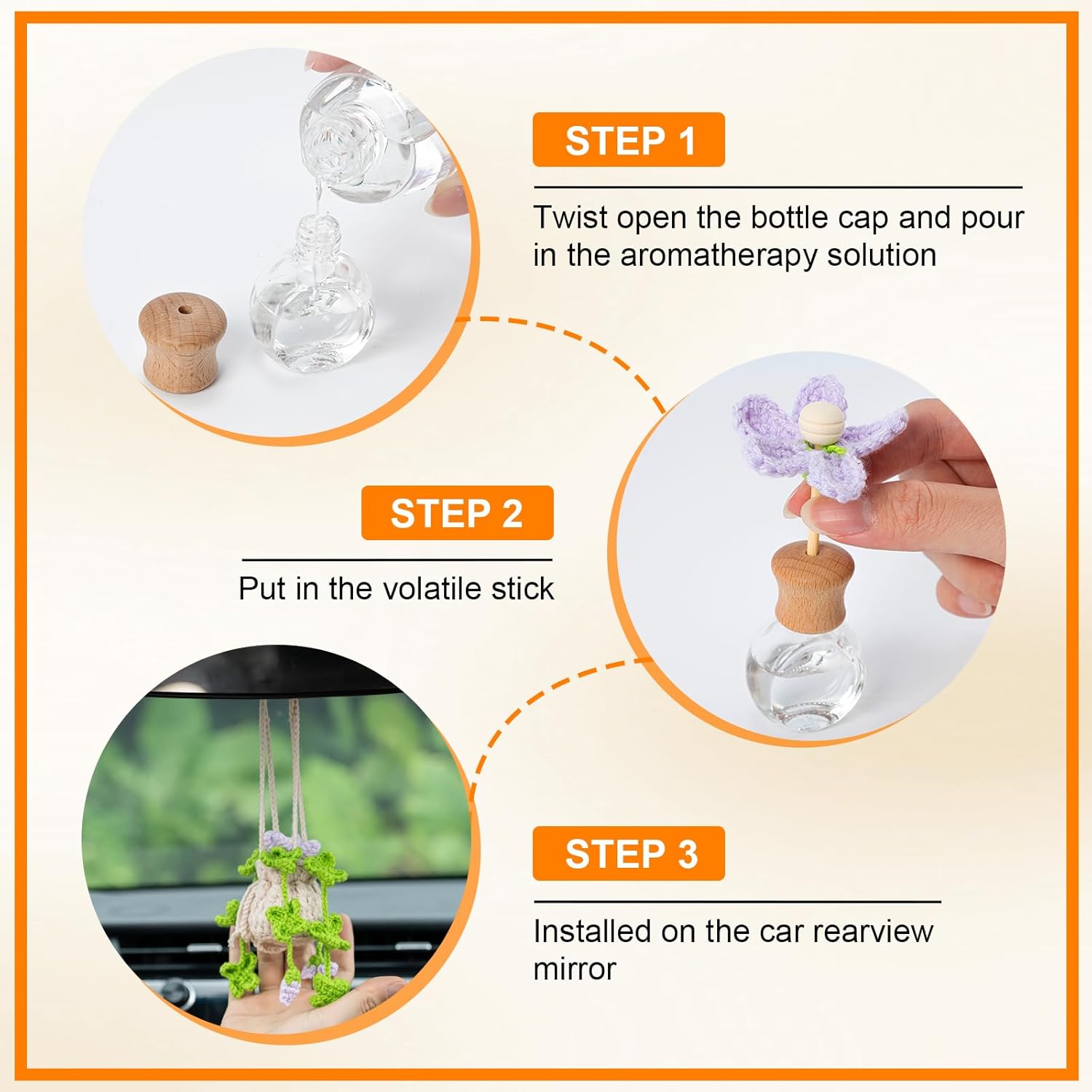 STEP 1

Twist open the bottle cap and pour in the aromatherapy solution

STEP 2

Put in the volatile stick

STEP 3

Installed on the car rearview mirror