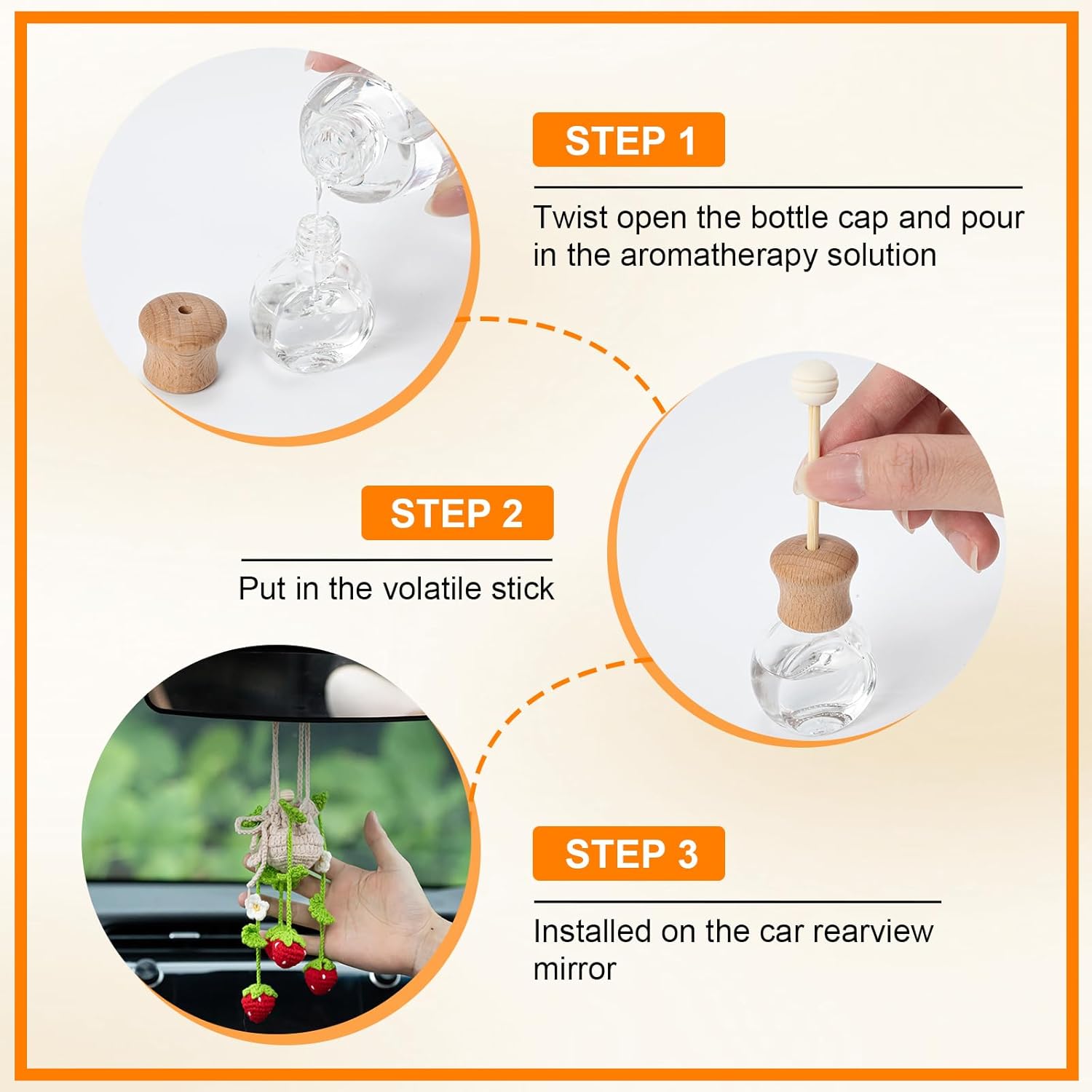 STEP 1

Twist open the bottle cap and pour in the aromatherapy solution

STEP 2

Put in the volatile stick

STEP 3

Installed on the car rearview mirror