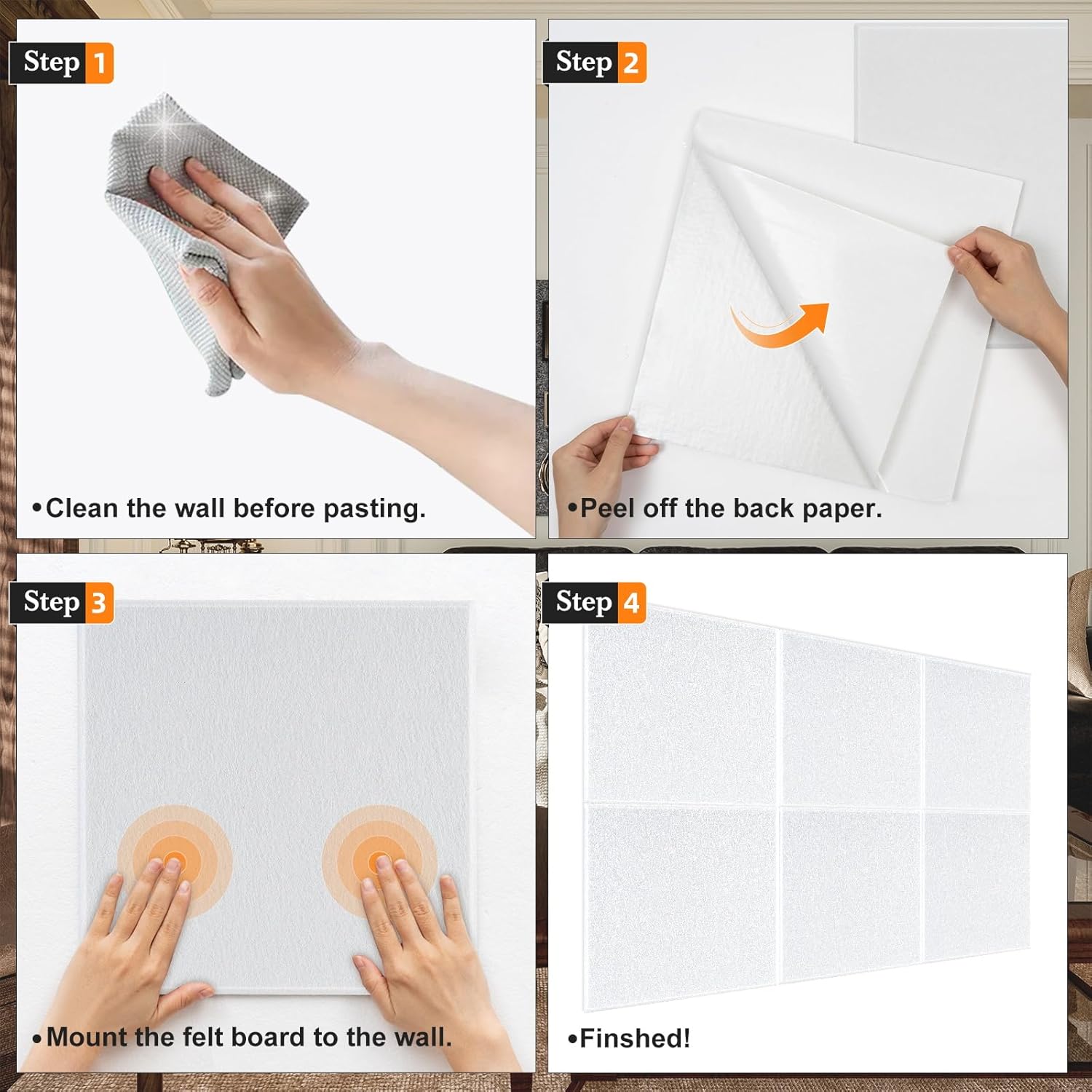 Step 1

•Clean the wall before pasting.

Step 2

•Peel off the back paper.

Step 3

•Mount the felt board to the wall.

Step 4

•Finshed!