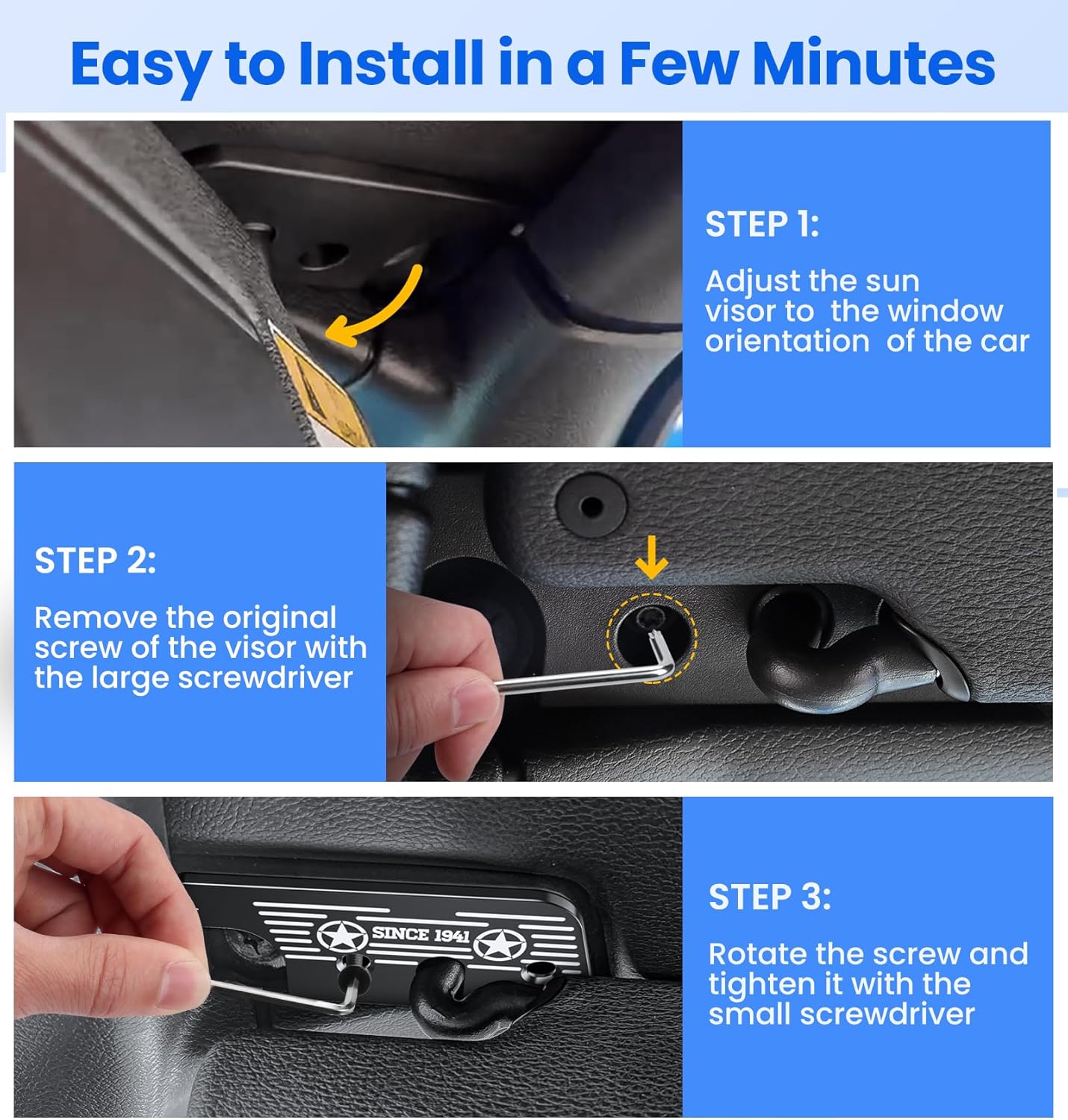 Easy to Install in a Few Minutes

STEP 1:

Adjust the sun visor to the window orientation of the car

STEP 2:

Remove the original screw of the visor with the large screwdriver

SINCE 1941

STEP 3:

Rotate the screw and tighten it with the small screwdriver